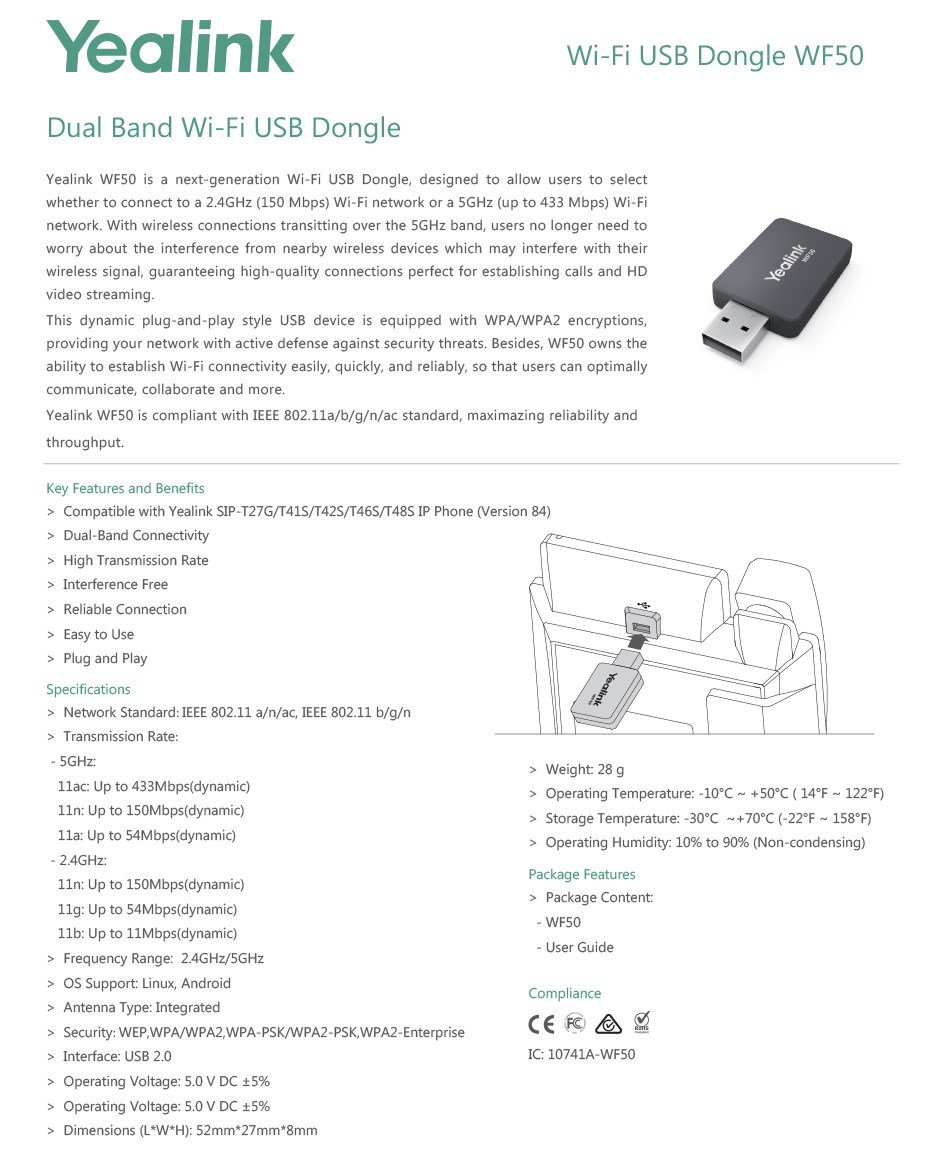 Yealink

Wi-Fi USB Dongle WF50

Dual Band Wi-Fi USB Dongle

Yealink WF50 is a next-generation Wi-Fi USB Dongle, designed to allow users to select whether to connect to a 2.4GHz (150 Mbps) Wi-Fi network or a 5GHz (up to 433 Mbps) Wi-Fi network. With wireless connections transitting over the 5GHz band, users no longer need to worry about the interference from nearby wireless devices which may interfere with their wireless signal, guaranteeing high-quality connections perfect for establishing calls and HD video streaming.

This dynamic plug-and-play style USB device is equipped with WPA/WPA2 encryptions, providing your network with active defense against security threats. Besides, WF50 owns the ability to establish Wi-Fi connectivity easily, quickly, and reliably, so that users can optimally communicate, collaborate and more.

Yealink WF50 is compliant with IEEE 802.11a/b/g/n/ac standard, maximazing reliability and throughput.

Yealink WF50

Key Features and Benefits
> Compatible with Yealink SIP-T27G/T41S/T42S/T46S/T48S IP Phone (Version 84)
> Dual-Band Connectivity
> High Transmission Rate
> Interference Free
> Reliable Connection
> Easy to Use
> Plug and Play

Specifications
> Network Standard: IEEE 802.11 a/n/ac, IEEE 802.11 b/g/n
> Transmission Rate:
- 5GHz:
11ac: Up to 433Mbps(dynamic)
11n: Up to 150Mbps(dynamic)
11a: Up to 54Mbps(dynamic)
- 2.4GHz:
11n: Up to 150Mbps(dynamic)
11g: Up to 54Mbps(dynamic)
11b: Up to 11Mbps(dynamic)
> Frequency Range: 2.4GHz/5GHz
> OS Support: Linux, Android
> Antenna Type: Integrated
> Security: WEP,WPA/WPA2,WPA-PSK/WPA2-PSK,WPA2-Enterprise
> Interface: USB 2.0
> Operating Voltage: 5.0 V DC ±5%
> Operating Voltage: 5.0 V DC ±5%
> Dimensions (L*W*H): 52mm*27mm*8mm

Yealink

> Weight: 28 g
> Operating Temperature: -10°C ~ +50°C ( 14°F ~ 122°F)
> Storage Temperature: -30°C ~+70°C (-22°F ~ 158°F)
> Operating Humidity: 10% to 90% (Non-condensing)

Package Features
> Package Content:
- WF50
- User Guide

Compliance
CE FC RoHS
IC: 10741A-WF50